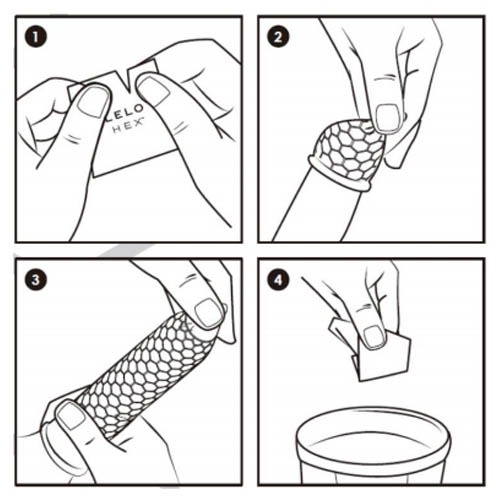 1

LELO
HEX

2

3

4