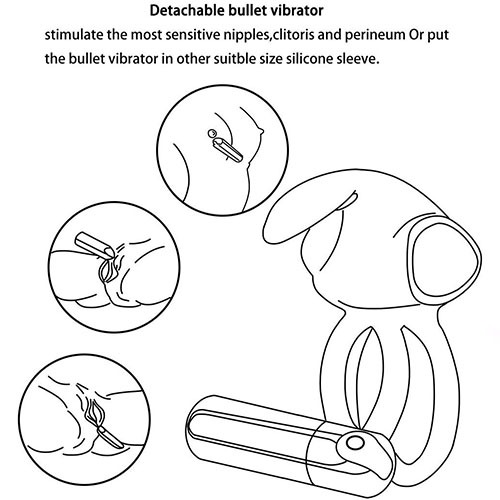 Detachable bullet vibrator

stimulate the most sensitive nipples,clitoris and perineum Or put the bullet vibrator in other suitble size silicone sleeve.