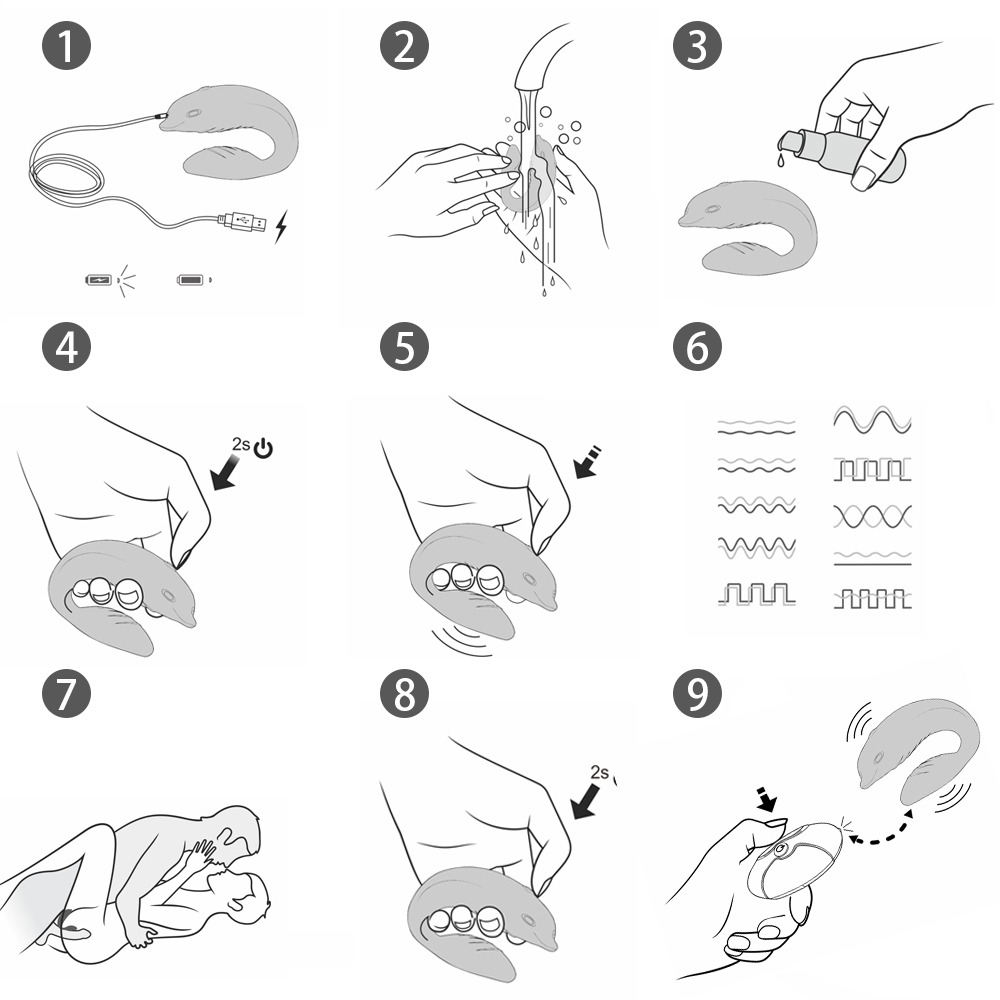 1

2

3

4

2s

5

6

7

8

2s

9