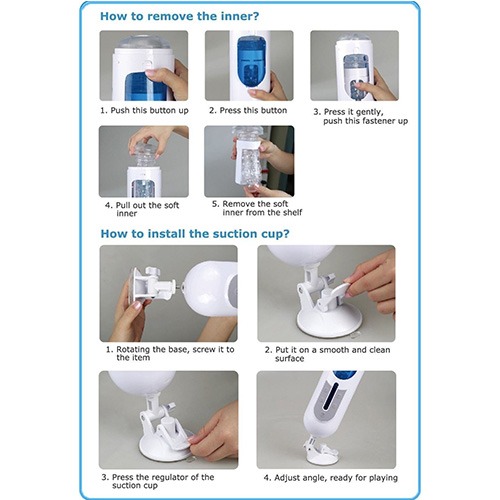 How to remove the inner?

1. Push this button up

2. Press this button

3. Press it gently, push this fastener up

4. Pull out the soft inner

5. Remove the soft inner from the shelf

How to install the suction cup?

1. Rotating the base, screw it to the item

2. Put it on a smooth and clean surface

3. Press the regulator of the suction cup

4. Adjust angle, ready for playing